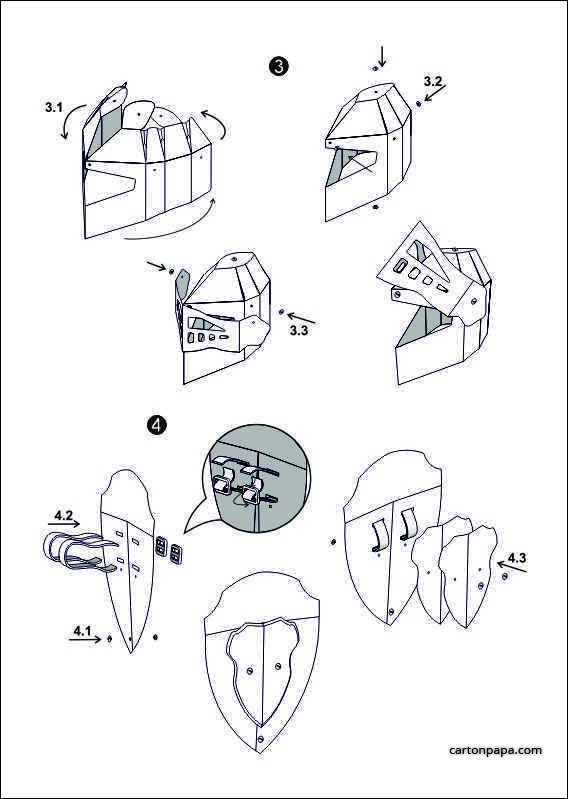 3
3.1
3.2
3.3
4
4.2
4.1
4.3
cartonpapa.com