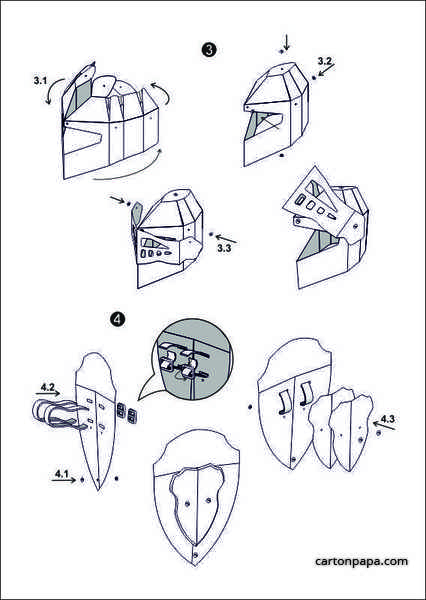 3

3.1

3.2

3.3

4

4.2

4.1

4.3

cartonpapa.com